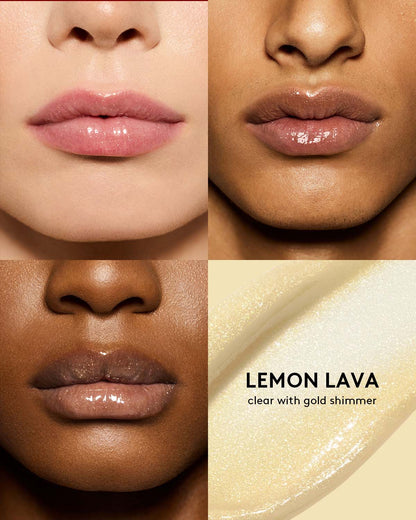 LEMON LAVA
clear with gold shimmer