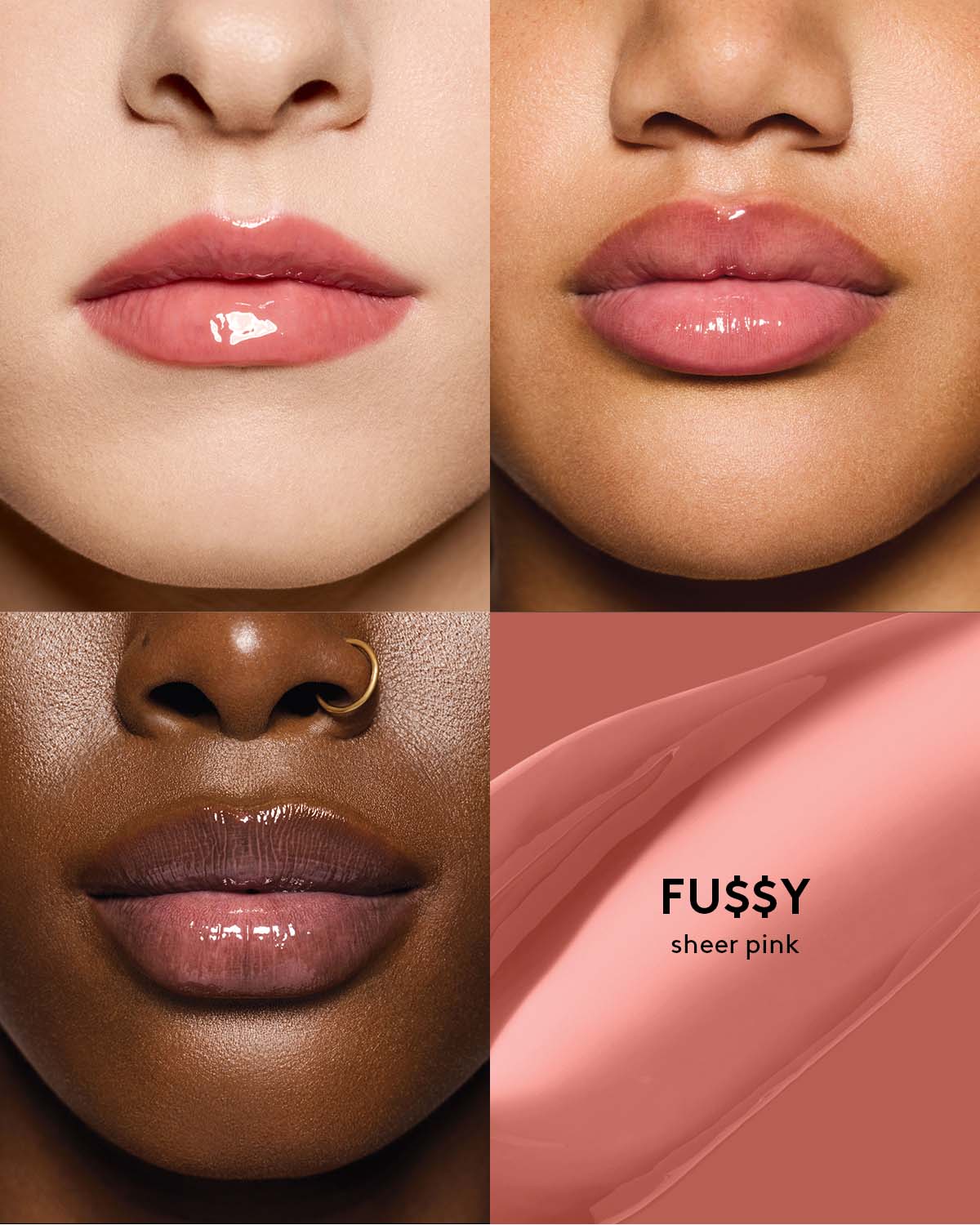 FU$$Y
sheer pink