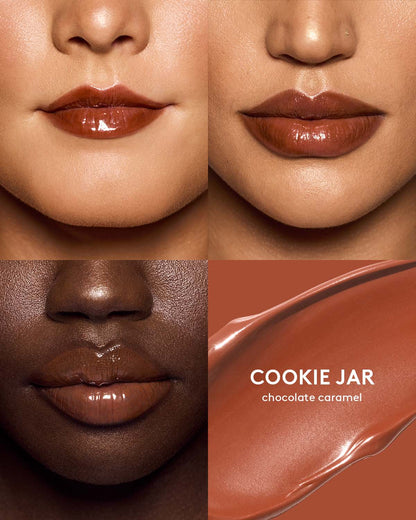 COOKIE JAR
chocolate caramel