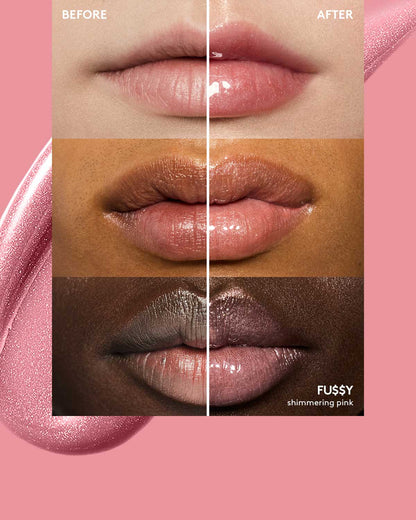 BEFORE

AFTER

FU$$Y
shimmering pink