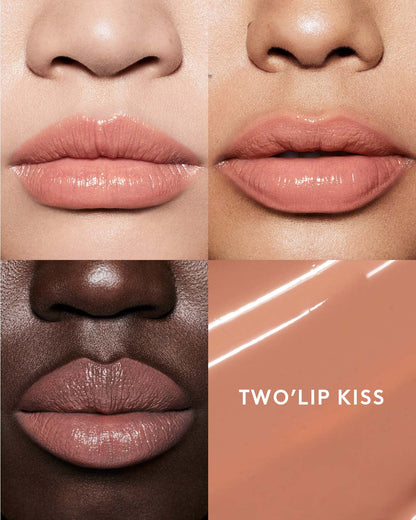 TWO'LIP KISS